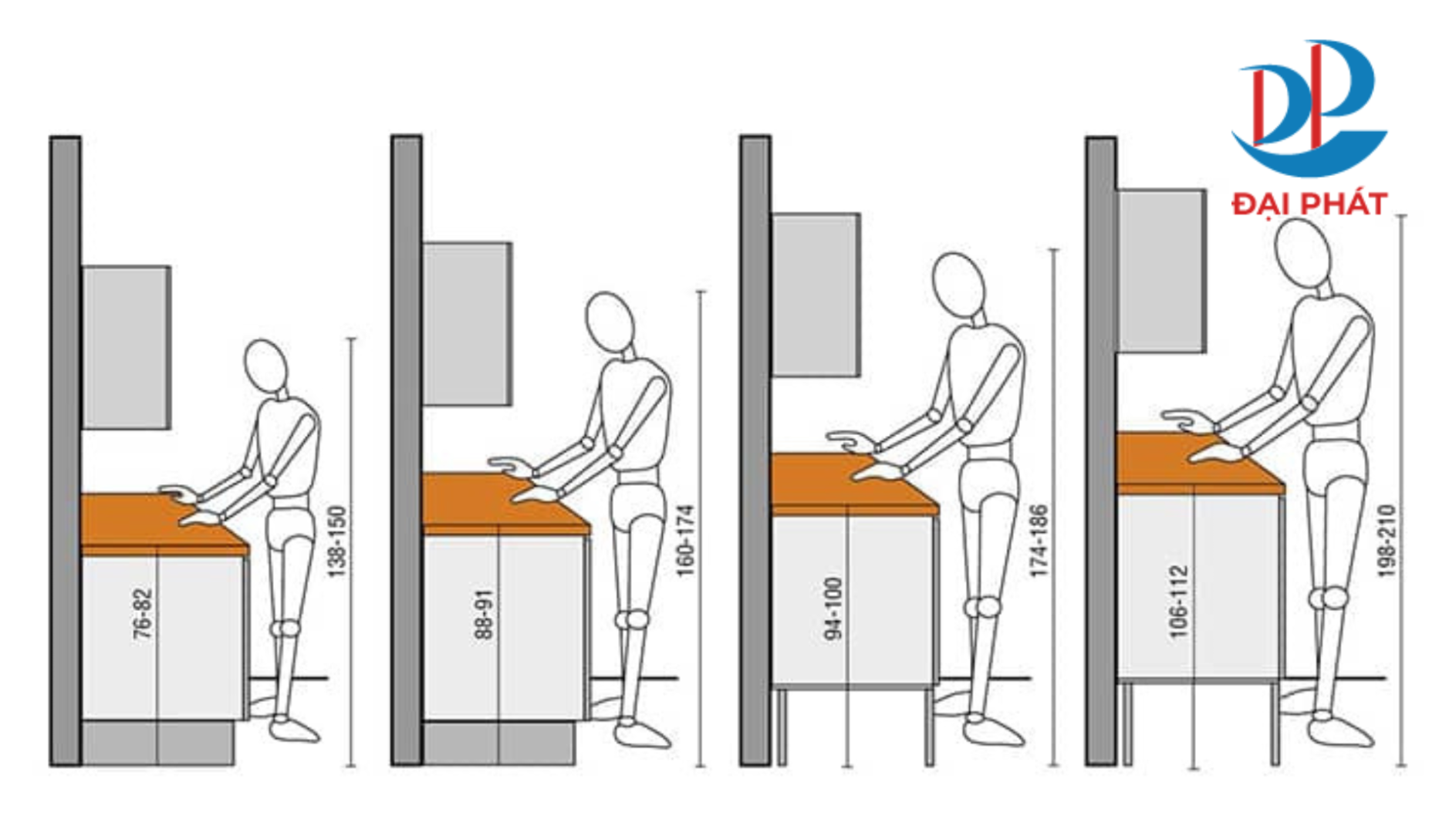 ĐẠI PHÁT

76-82

138-150

88-91

160-174

94-100

174-186

106-112

198-210